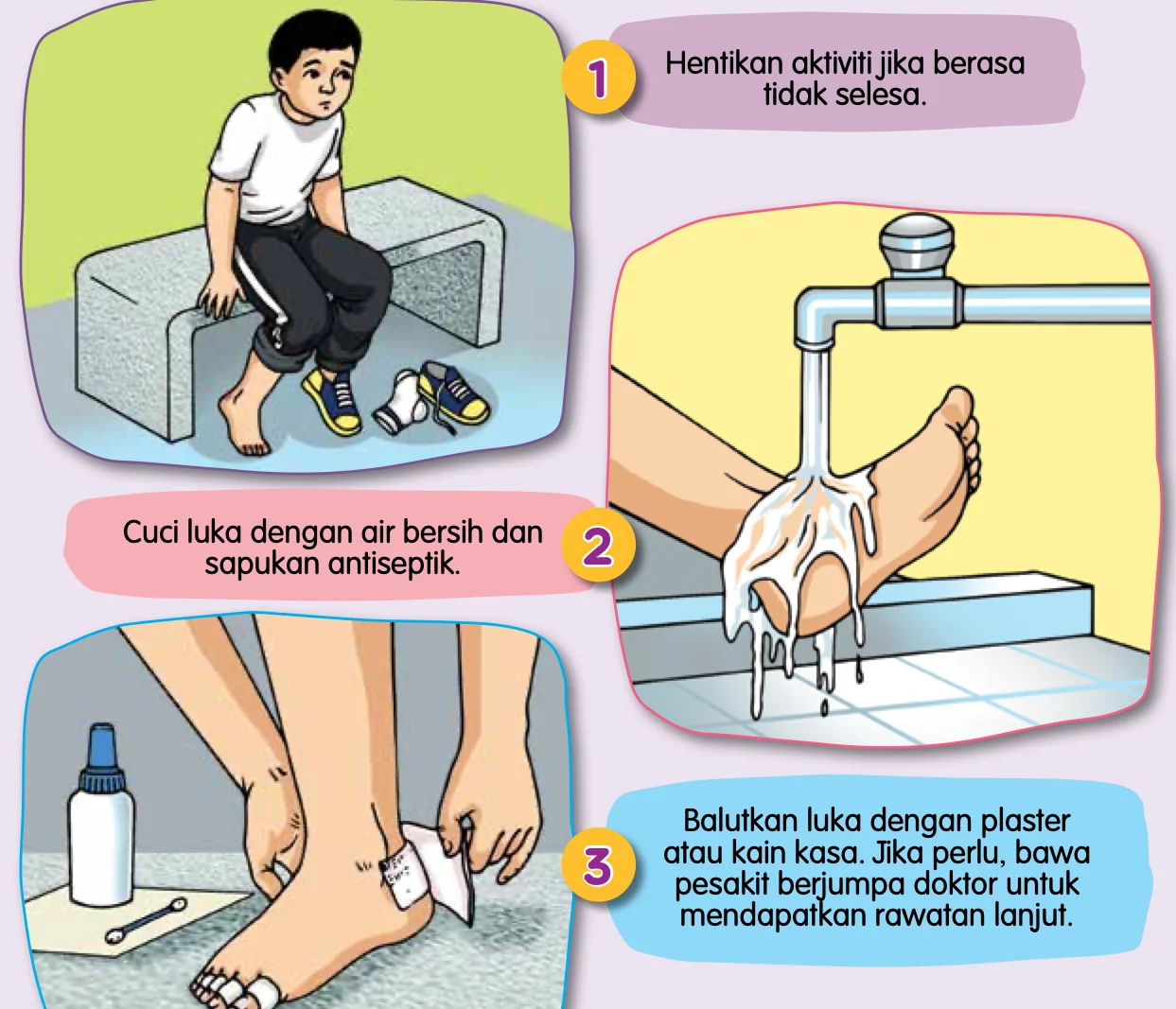 1

Hentikan aktiviti jika berasa tidak selesa.

Cuci luka dengan air bersih dan sapukan antiseptik.

2

3

Balutkan luka dengan plaster atau kain kasa. Jika perlu, bawa pesakit berjumpa doktor untuk mendapatkan rawatan lanjut.